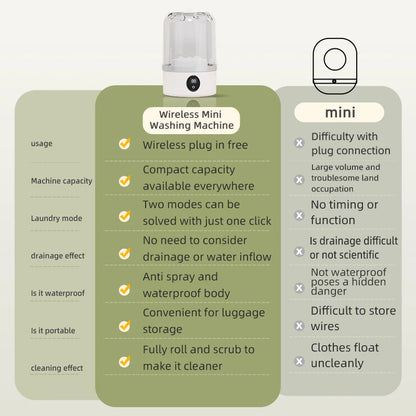 | | Wireless Mini Washing Machine | mini |
|---|---|---|
| usage | Wireless plug in free | Difficulty with plug connection |
| Machine capacity | Compact capacity available everywhere | Large volume and troublesome land occupation |
| Laundry mode | Two modes can be solved with just one click | No timing or function |
| drainage effect | No need to consider drainage or water inflow | Is drainage difficult or not scientific |
| Is it waterproof | Anti spray and waterproof body | Not waterproof poses a hidden danger |
| Is it portable | Convenient for luggage storage | Difficult to store wires |
| cleaning effect | Fully roll and scrub to make it cleaner | Clothes float uncleanly |